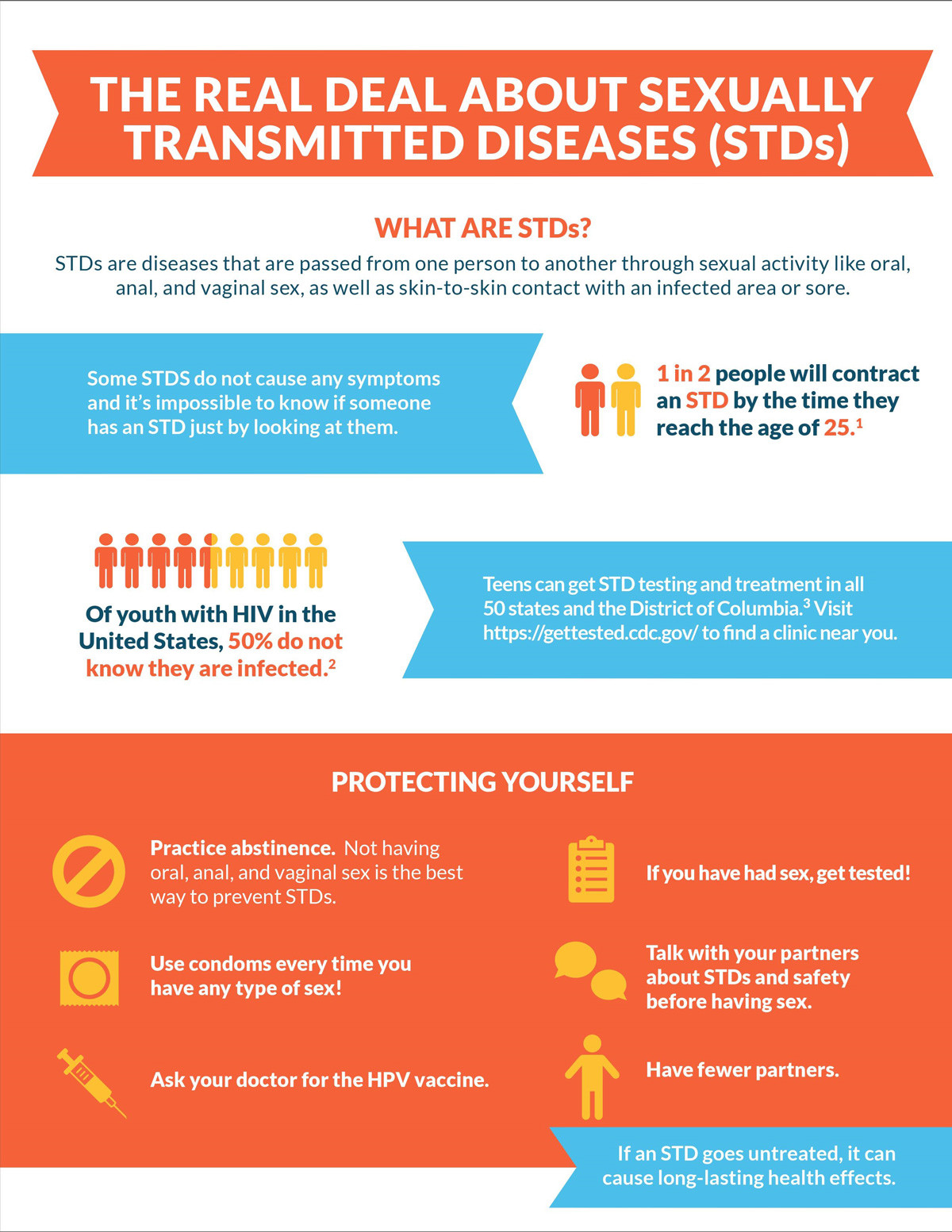 THE REAL DEAL ABOUT SEXUALLY TRANSMITTED DISEASES (STDs)

WHAT ARE STDs?

STDs are diseases that are passed from one person to another through sexual activity like oral, anal, and vaginal sex, as well as skin-to-skin contact with an infected area or sore.

Some STDS do not cause any symptoms and it's impossible to know if someone has an STD just by looking at them.

1 in 2 people will contract an STD by the time they reach the age of 25.$^1$

Of youth with HIV in the United States, 50% do not know they are infected.$^2$

Teens can get STD testing and treatment in all 50 states and the District of Columbia.$^3$ Visit https://gettested.cdc.gov/ to find a clinic near you.

PROTECTING YOURSELF

Practice abstinence. Not having oral, anal, and vaginal sex is the best way to prevent STDs.

Use condoms every time you have any type of sex!

Ask your doctor for the HPV vaccine.

If you have had sex, get tested!

Talk with your partners about STDs and safety before having sex.

Have fewer partners.

If an STD goes untreated, it can cause long-lasting health effects.